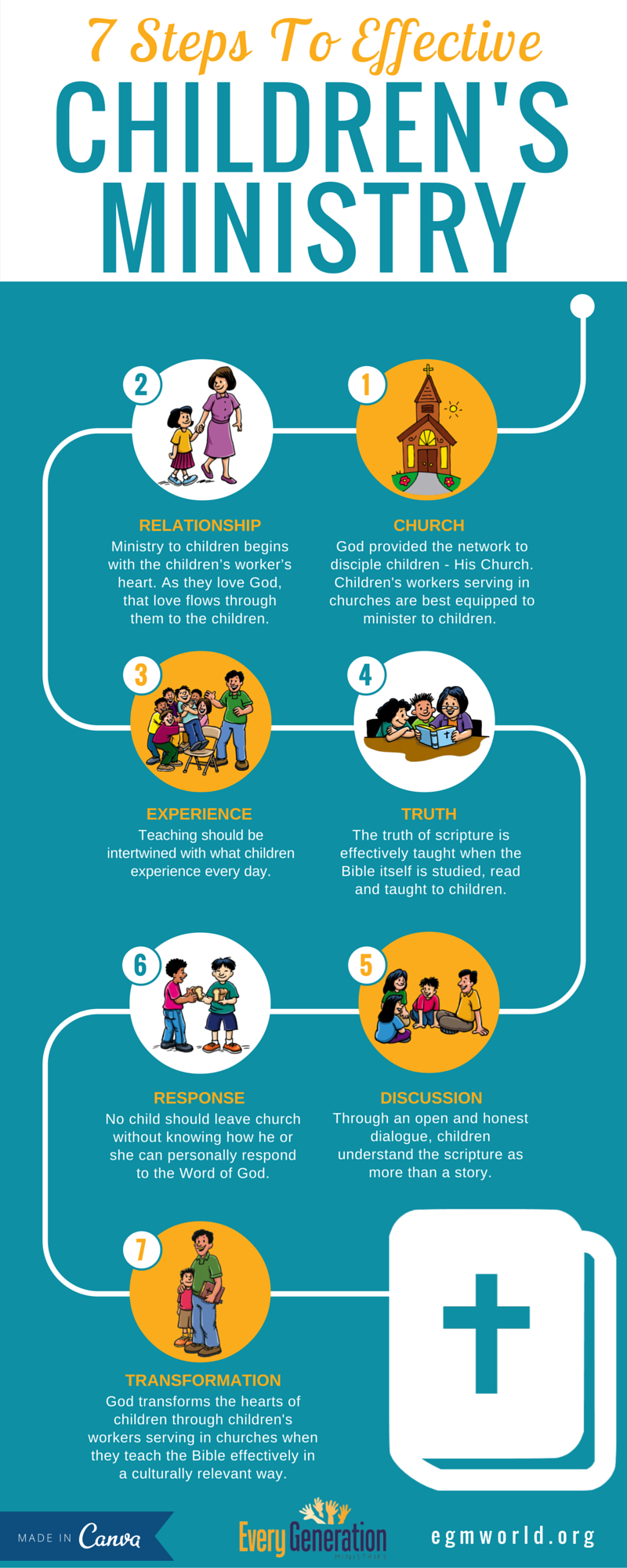 7 Steps To Effective
CHILDREN'S MINISTRY

1
CHURCH
God provided the network to disciple children - His Church. Children's workers serving in churches are best equipped to minister to children.

2
RELATIONSHIP
Ministry to children begins with the children's worker's heart. As they love God, that love flows through them to the children.

3
EXPERIENCE
Teaching should be intertwined with what children experience every day.

4
TRUTH
The truth of scripture is effectively taught when the Bible itself is studied, read and taught to children.

5
DISCUSSION
Through an open and honest dialogue, children understand the scripture as more than a story.

6
RESPONSE
No child should leave church without knowing how he or she can personally respond to the Word of God.

7
TRANSFORMATION
God transforms the hearts of children through children's workers serving in churches when they teach the Bible effectively in a culturally relevant way.

MADE IN Canva
Every Generation MINISTRIES
egmworld.org